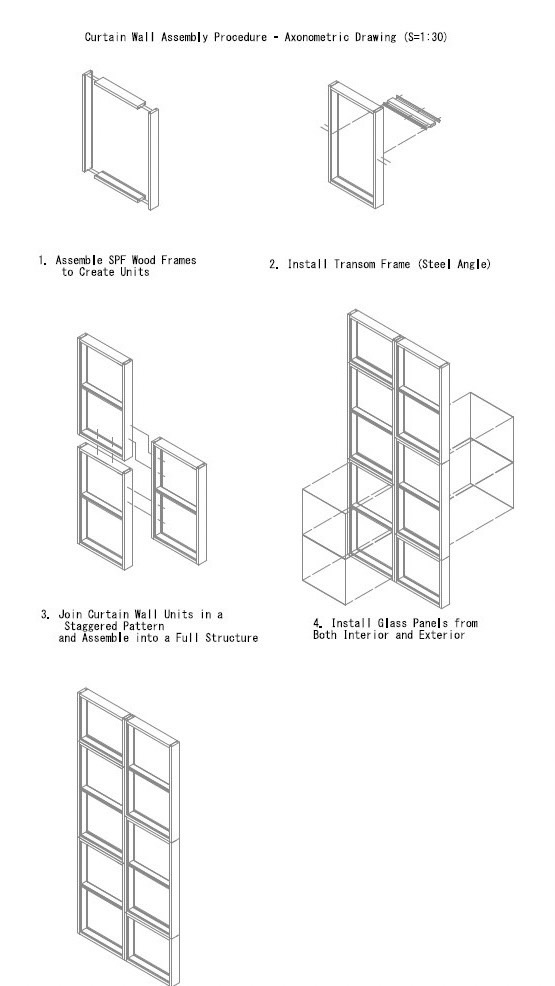 Curtain Wall Assembly Procedure - Axonometric Drawing (S=1:30)

1. Assemble SPF Wood Frames to Create Units

2. Install Transom Frame (Steel Angle)

3. Join Curtain Wall Units in a Staggered Pattern and Assemble into a Full Structure

4. Install Glass Panels from Both Interior and Exterior